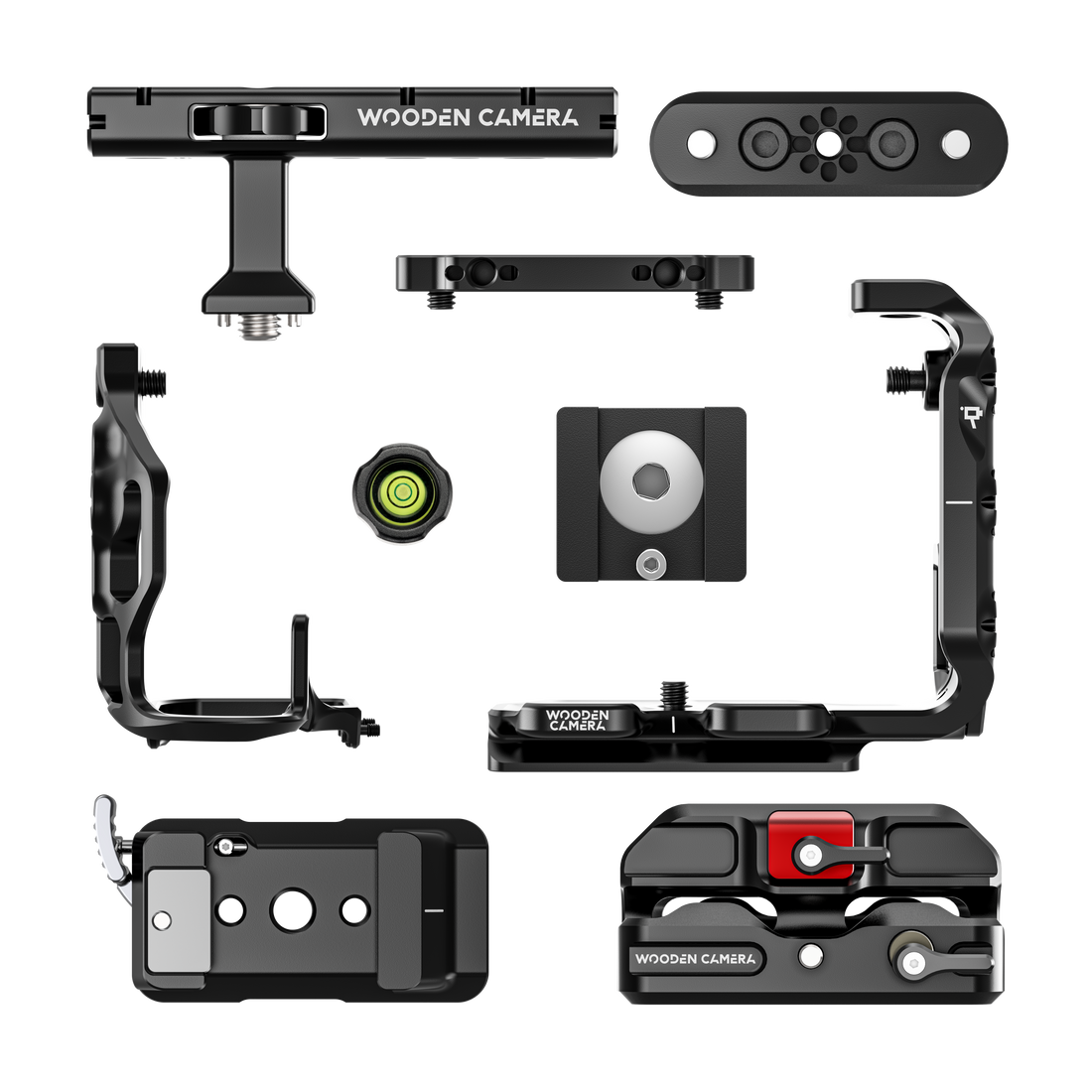 WOODEN CAMERA

WOODEN CAMERA

WOODEN CAMERA